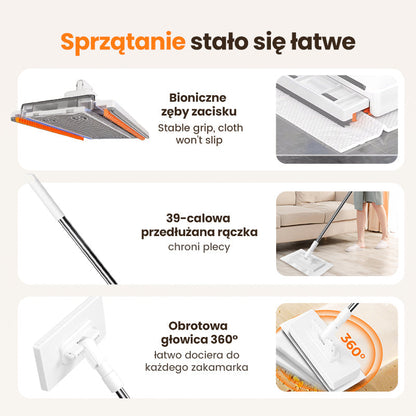 Sprzątanie stało się łatwe

Bioniczne zęby zacisku
Stable grip, cloth won't slip

39-calowa przedłużana rączka
chroni plecy

Obrotowa głowica 360°
łatwo dociera do każdego zakamarka

360°