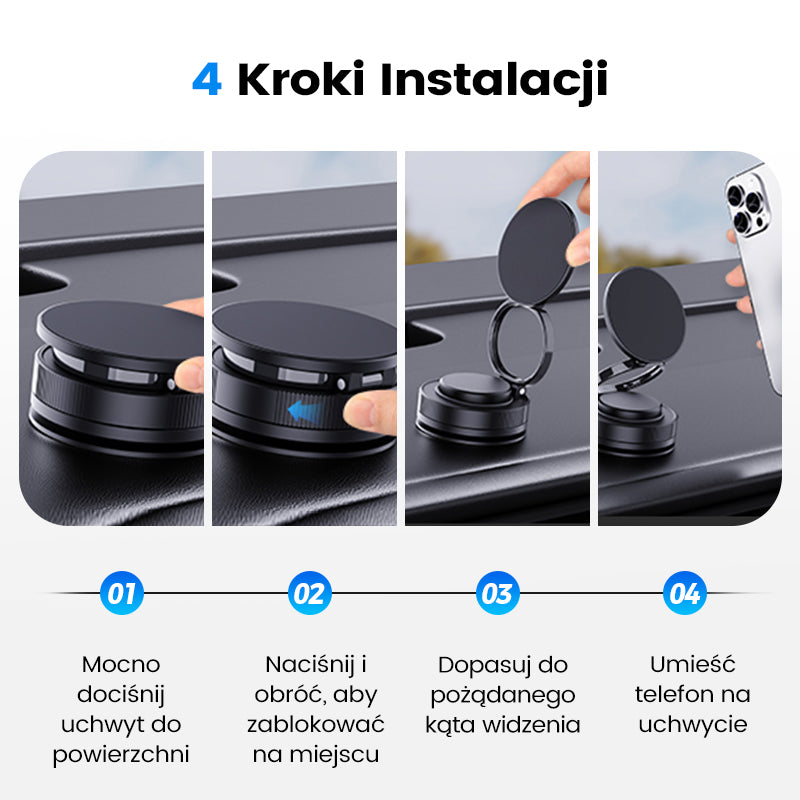 4 Kroki Instalacji

01

Mocno dociśnij uchwyt do powierzchni

02

Naciśnij i obróć, aby zablokować na miejscu

03

Dopasuj do pożądanego kąta widzenia

04

Umieść telefon na uchwycie