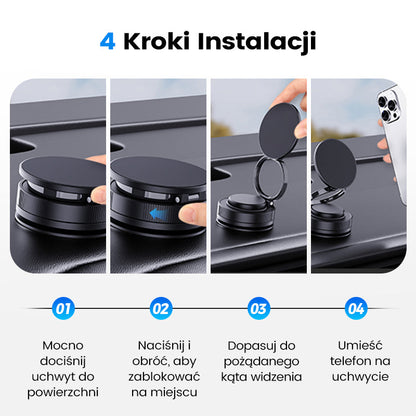 4 Kroki Instalacji

01

Mocno dociśnij uchwyt do powierzchni

02

Naciśnij i obróć, aby zablokować na miejscu

03

Dopasuj do pożądanego kąta widzenia

04

Umieść telefon na uchwycie